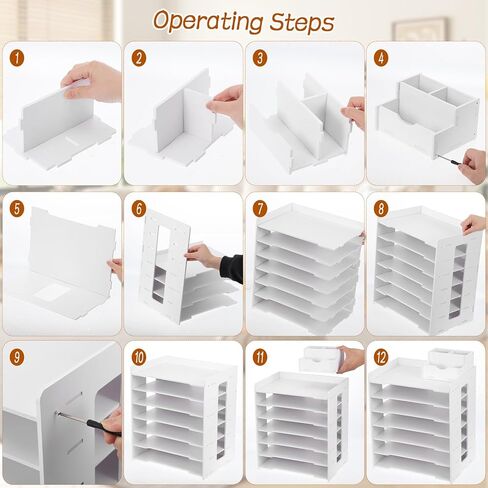 Operating Steps

1

2

3

4

5

6

7

8

9

10

11

12