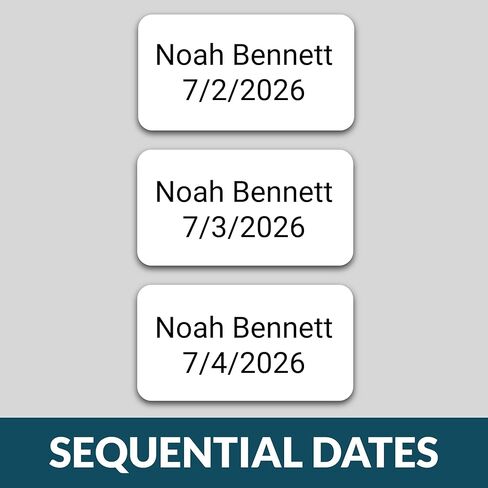 Noah Bennett
7/2/2026

Noah Bennett
7/3/2026

Noah Bennett
7/4/2026

SEQUENTIAL DATES