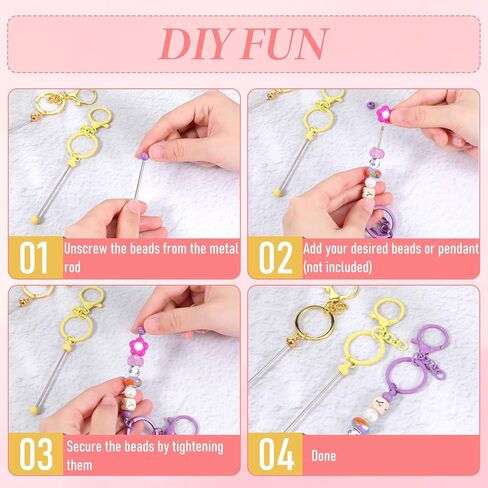 DIY FUN

01 Unscrew the beads from the metal rod

02 Add your desired beads or pendant (not included)

03 Secure the beads by tightening them

04 Done