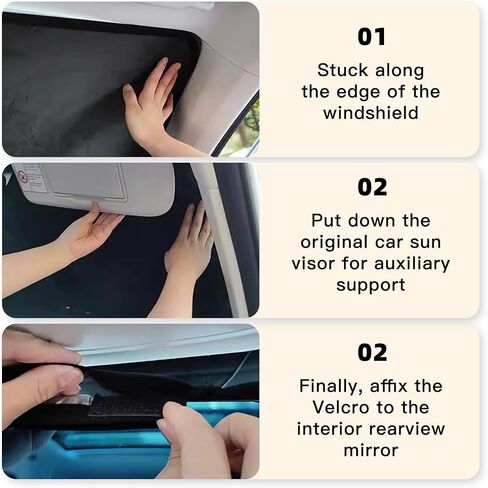 01

Stuck along the edge of the windshield

02

Put down the original car sun visor for auxiliary support

02

Finally, affix the Velcro to the interior rearview mirror