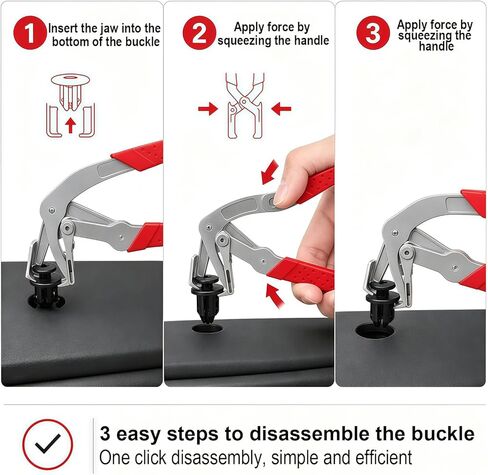 1 Insert the jaw into the bottom of the buckle

2 Apply force by squeezing the handle

3 Apply force by squeezing the handle

3 easy steps to disassemble the buckle

One click disassembly, simple and efficient