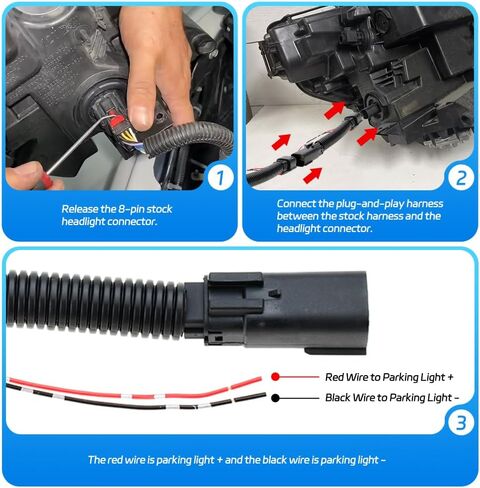 1

Release the 8-pin stock headlight connector.

2

Connect the plug-and-play harness between the stock harness and the headlight connector.

Red Wire to Parking Light +

Black Wire to Parking Light -

3

The red wire is parking light + and the black wire is parking light -