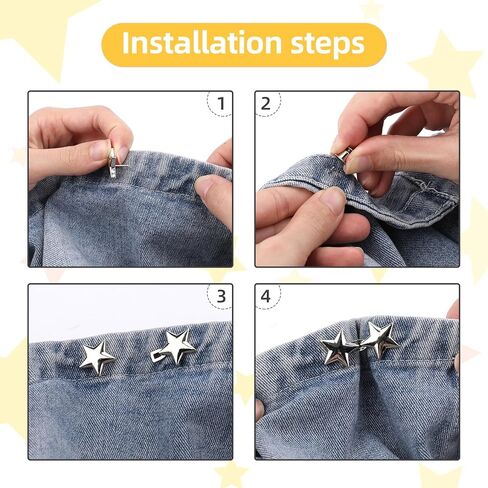 Installation steps

1

2

3

4