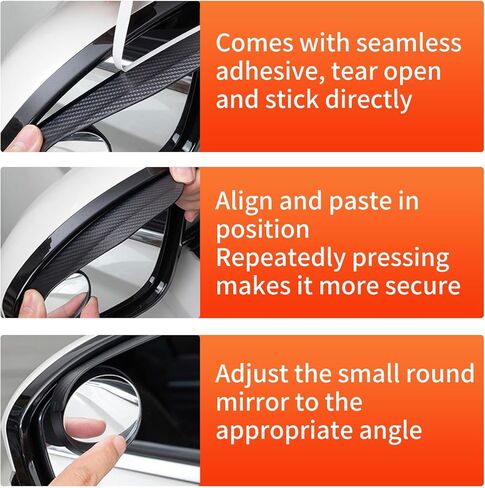 Comes with seamless adhesive, tear open and stick directly

Align and paste in position
Repeatedly pressing makes it more secure

Adjust the small round mirror to the appropriate angle