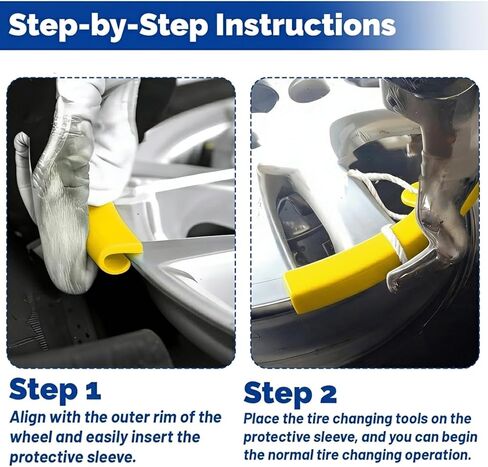 Step-by-Step Instructions

Step 1
Align with the outer rim of the wheel and easily insert the protective sleeve.

Step 2
Place the tire changing tools on the protective sleeve, and you can begin the normal tire changing operation.