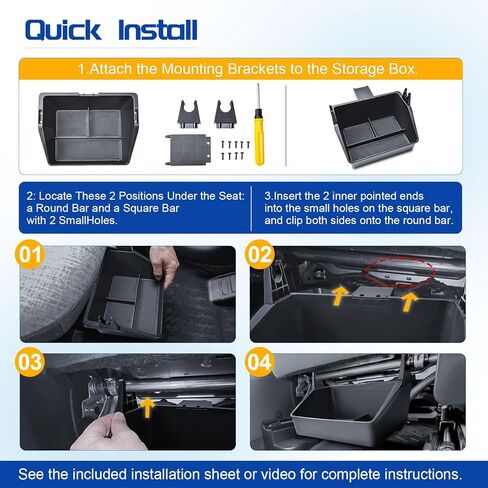 Quick Install

1.Attach the Mounting Brackets to the Storage Box.

2: Locate These 2 Positions Under the Seat: a Round Bar and a Square Bar with 2 SmallHoles.

3.Insert the 2 inner pointed ends into the small holes on the square bar, and clip both sides onto the round bar.

01

02

03

04

See the included installation sheet or video for complete instructions.