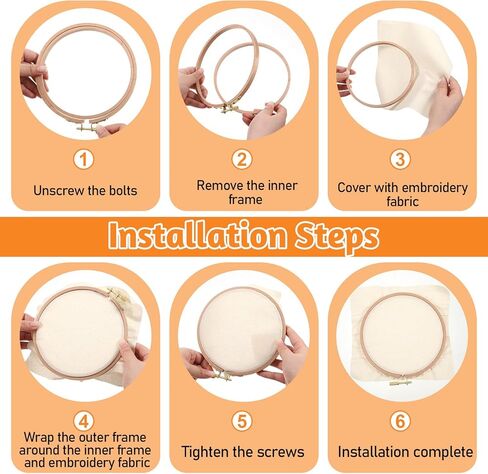 1
Unscrew the bolts

2
Remove the inner frame

3
Cover with embroidery fabric

Installation Steps

4
Wrap the outer frame around the inner frame and embroidery fabric

5
Tighten the screws

6
Installation complete