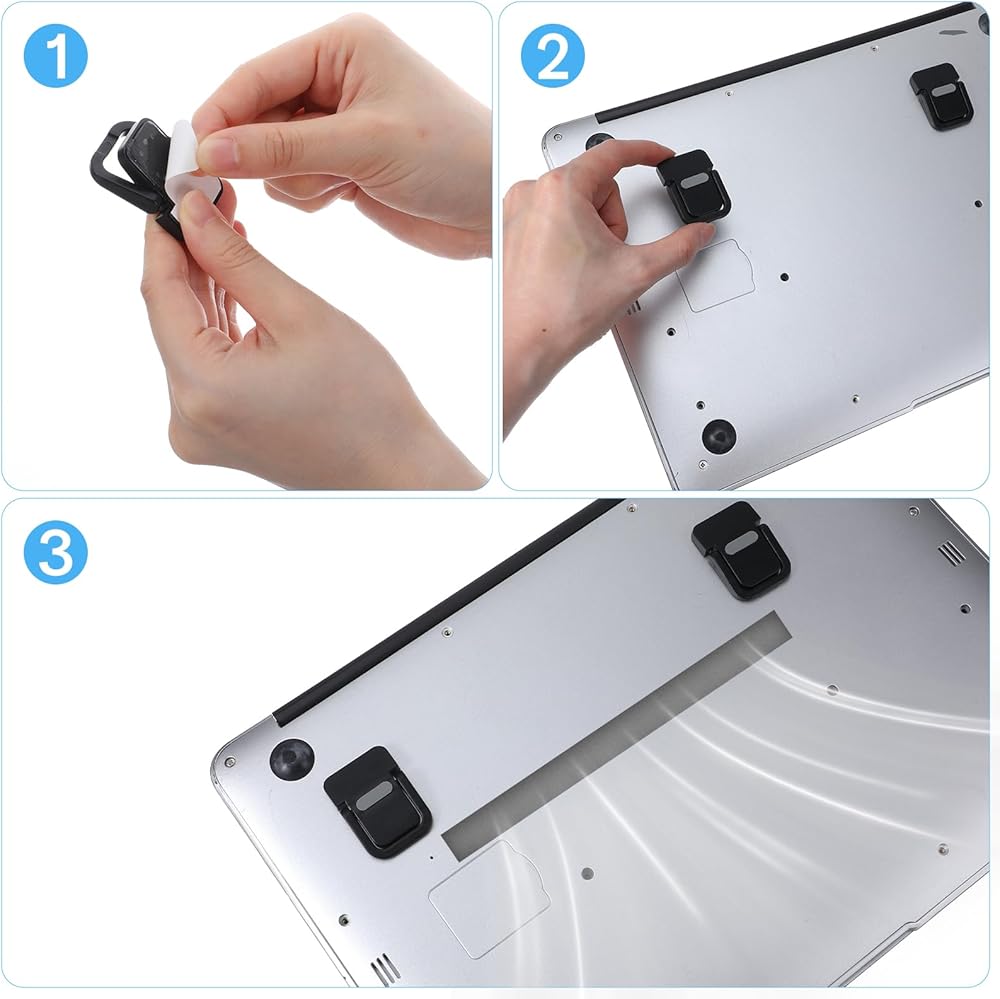 1

2

3