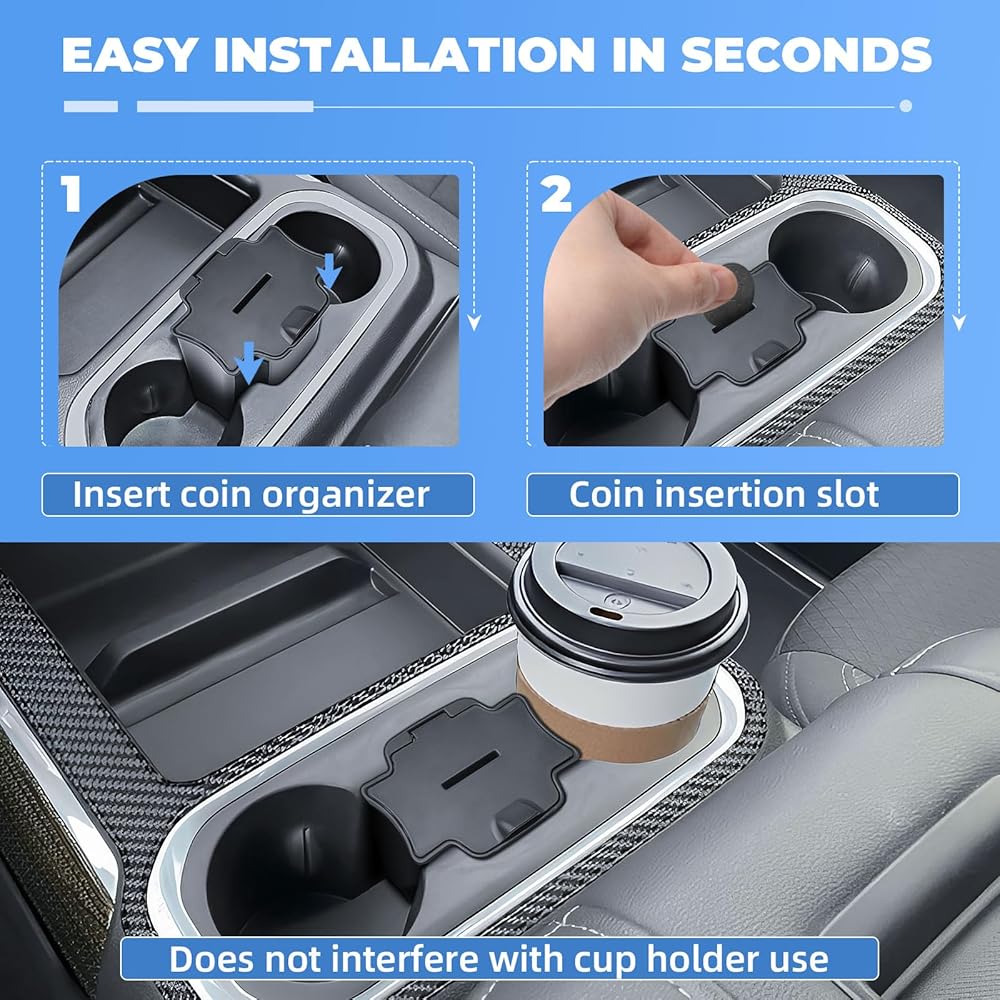 EASY INSTALLATION IN SECONDS

1

Insert coin organizer

2

Coin insertion slot

Does not interfere with cup holder use