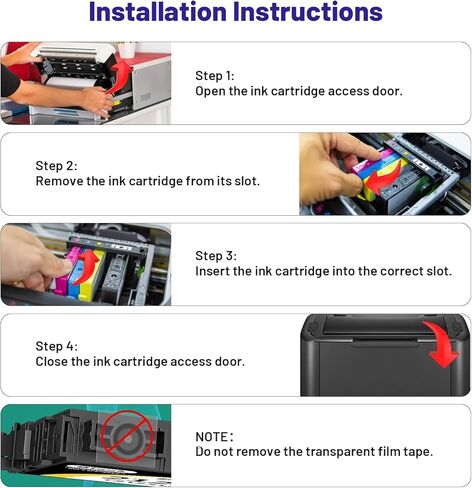 Installation Instructions

Step 1:
Open the ink cartridge access door.

Step 2:
Remove the ink cartridge from its slot.

Step 3:
Insert the ink cartridge into the correct slot.

Step 4:
Close the ink cartridge access door.

NOTE:
Do not remove the transparent film tape.