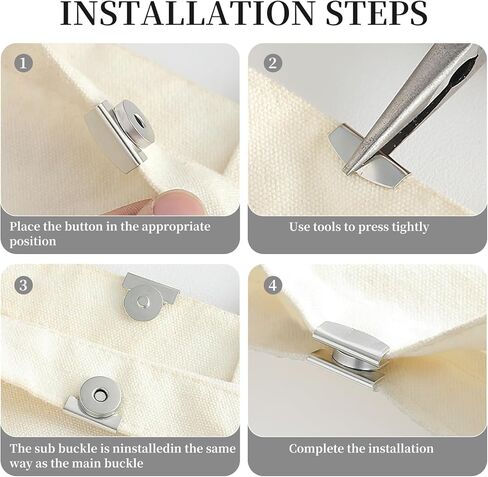 INSTALLATION STEPS

1

Place the button in the appropriate position

2

Use tools to press tightly

3

The sub buckle is ninstalledin the same way as the main buckle

4

Complete the installation