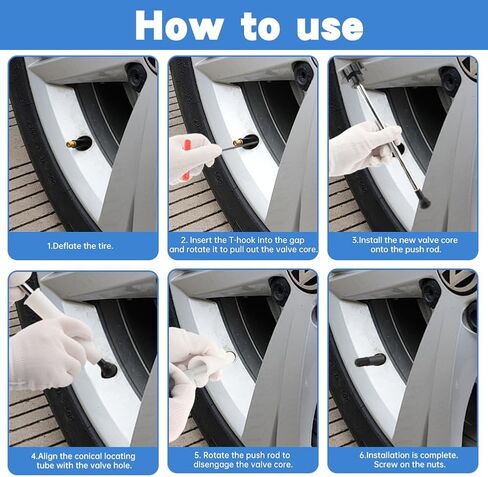 How to use

1.Deflate the tire.

2. Insert the T-hook into the gap and rotate it to pull out the valve core.

3.Install the new valve core onto the push rod.

4.Align the conical locating tube with the valve hole.

5. Rotate the push rod to disengage the valve core.

6.Installation is complete. Screw on the nuts.