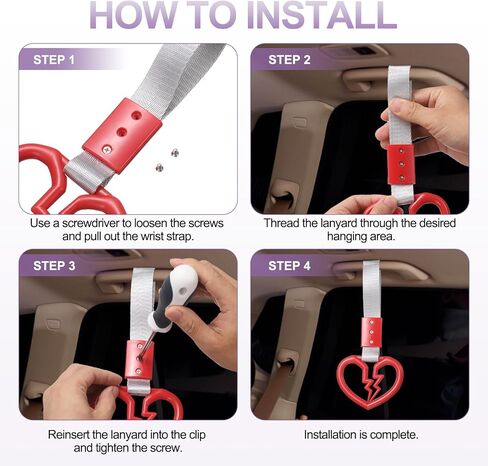 HOW TO INSTALL

STEP 1

Use a screwdriver to loosen the screws and pull out the wrist strap.

STEP 2

Thread the lanyard through the desired hanging area.

STEP 3

Reinsert the lanyard into the clip and tighten the screw.

STEP 4

Installation is complete.