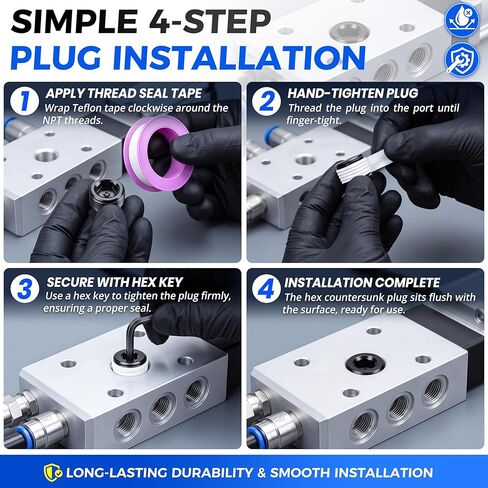 SIMPLE 4-STEP
PLUG INSTALLATION

1 APPLY THREAD SEAL TAPE
Wrap Teflon tape clockwise around the NPT threads.

2 HAND-TIGHTEN PLUG
Thread the plug into the port until finger-tight.

3 SECURE WITH HEX KEY
Use a hex key to tighten the plug firmly, ensuring a proper seal.

4 INSTALLATION COMPLETE
The hex countersunk plug sits flush with the surface, ready for use.

LONG-LASTING DURABILITY & SMOOTH INSTALLATION