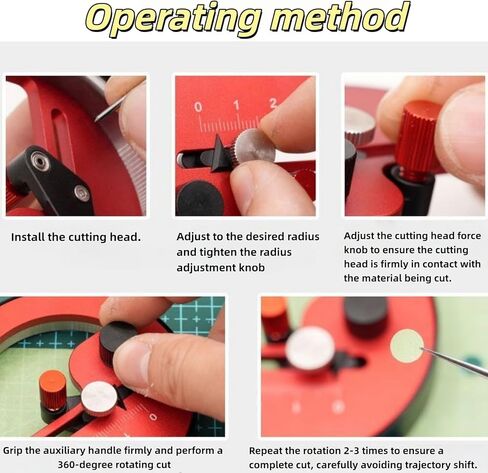 Operating method

0 1 2

Install the cutting head.

Adjust to the desired radius and tighten the radius adjustment knob

Adjust the cutting head force knob to ensure the cutting head is firmly in contact with the material being cut.

0

Grip the auxiliary handle firmly and perform a 360-degree rotating cut

Repeat the rotation 2-3 times to ensure a complete cut, carefully avoiding trajectory shift.