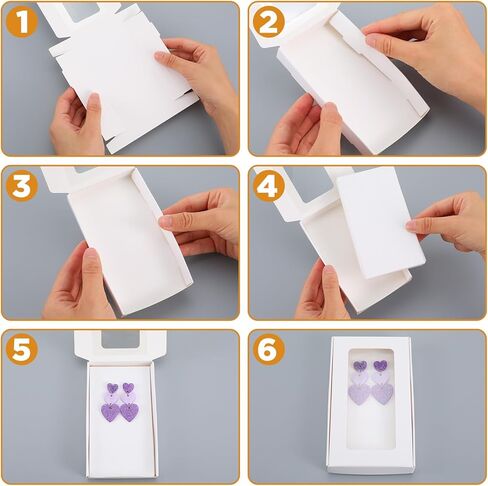 1
2
3
4
5
6