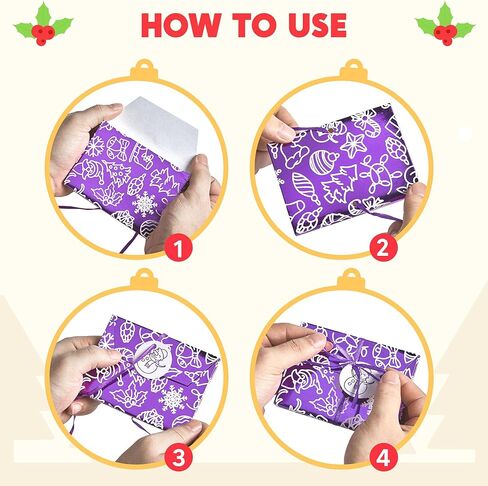 HOW TO USE

1

2

3

4