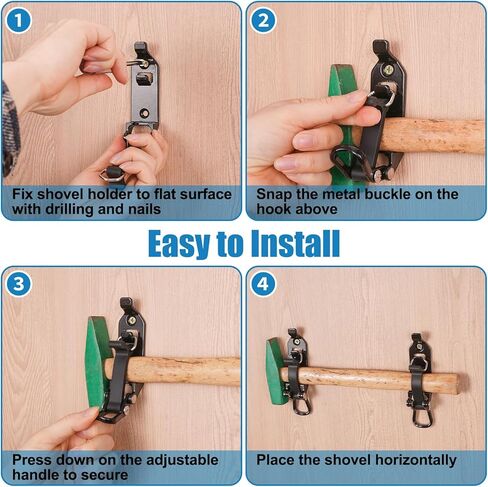 1

Fix shovel holder to flat surface with drilling and nails

2

Snap the metal buckle on the hook above

Easy to Install

3

Press down on the adjustable handle to secure

4

Place the shovel horizontally