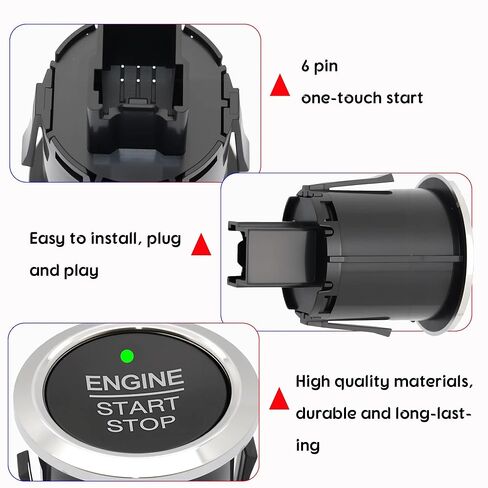 6 pin
one-touch start

Easy to install, plug and play

ENGINE
START
STOP

High quality materials, durable and long-lasting