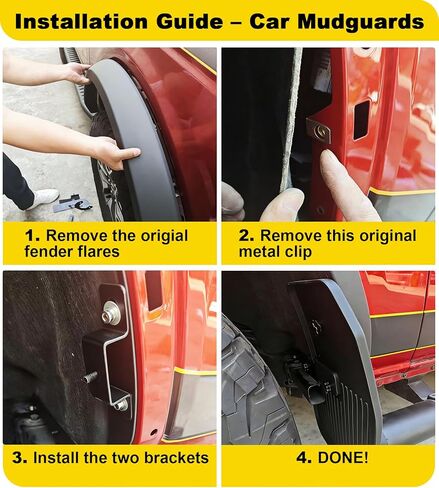 Installation Guide – Car Mudguards

1. Remove the origial fender flares

2. Remove this original metal clip

3. Install the two brackets

4. DONE!