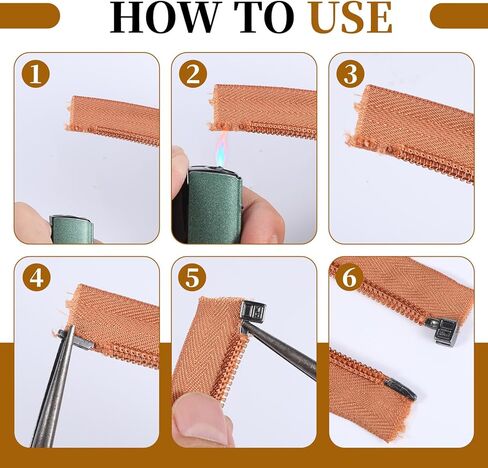 HOW TO USE

1

2

3

4

5

6