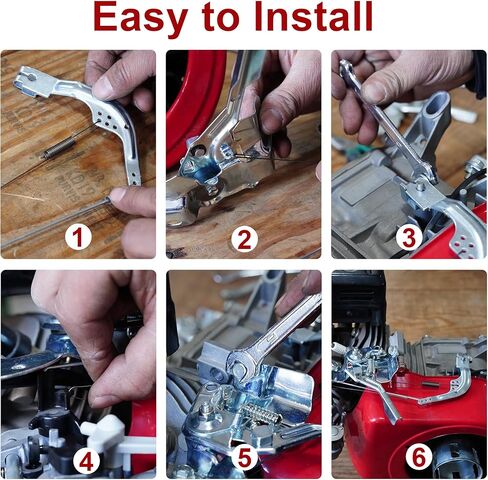 Easy to Install

1

2

3

4

5

6