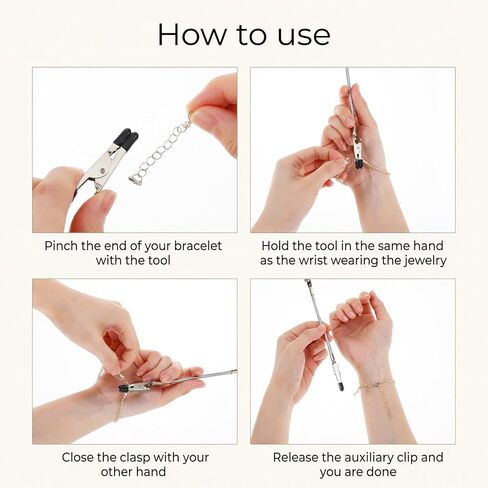 How to use

Pinch the end of your bracelet with the tool

Hold the tool in the same hand as the wrist wearing the jewelry

Close the clasp with your other hand

Release the auxiliary clip and you are done