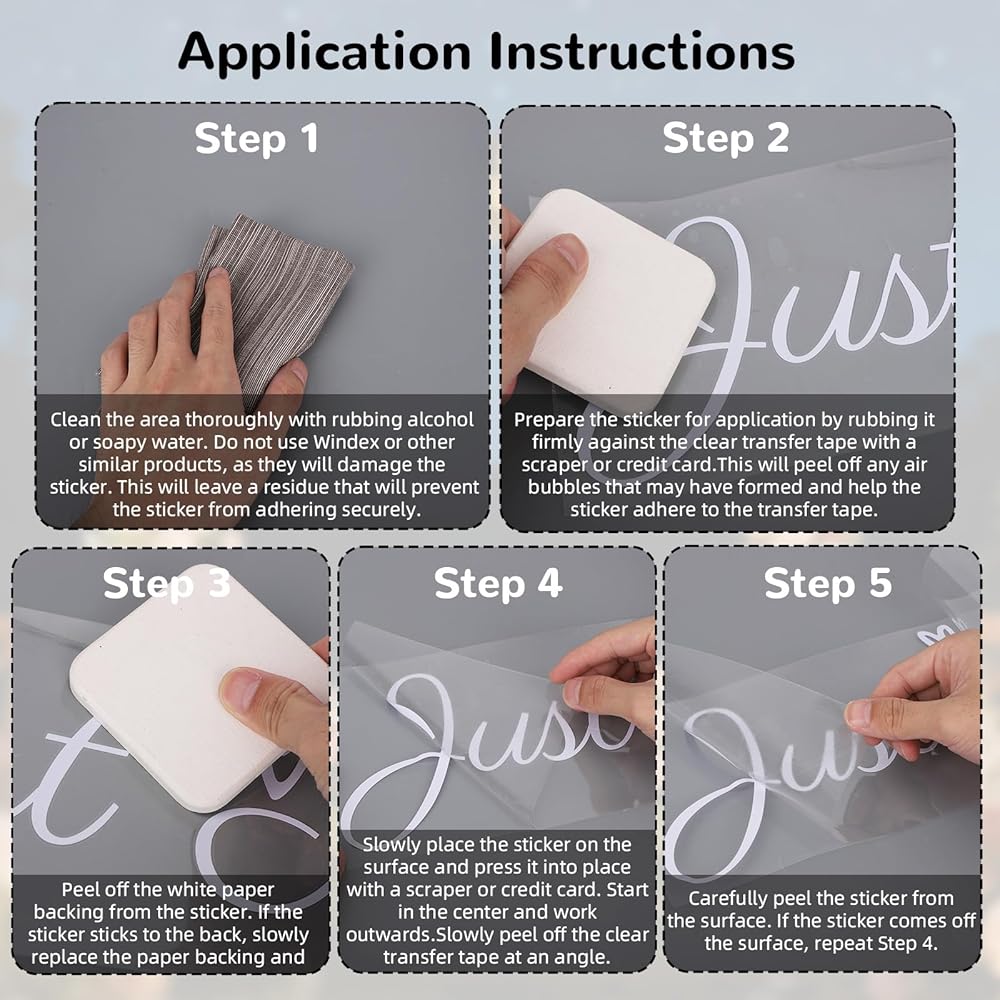 Application Instructions

Step 1

Clean the area thoroughly with rubbing alcohol or soapy water. Do not use Windex or other similar products, as they will damage the sticker. This will leave a residue that will prevent the sticker from adhering securely.

Step 2

Just

Prepare the sticker for application by rubbing it firmly against the clear transfer tape with a scraper or credit card.This will peel off any air bubbles that may have formed and help the sticker adhere to the transfer tape.

Step 3

Peel off the white paper backing from the sticker. If the sticker sticks to the back, slowly replace the paper backing and

Step 4

Just

Slowly place the sticker on the surface and press it into place with a scraper or credit card. Start in the center and work outwards.Slowly peel off the clear transfer tape at an angle.

Step 5

Just

Carefully peel the sticker from the surface. If the sticker comes off the surface, repeat Step 4.