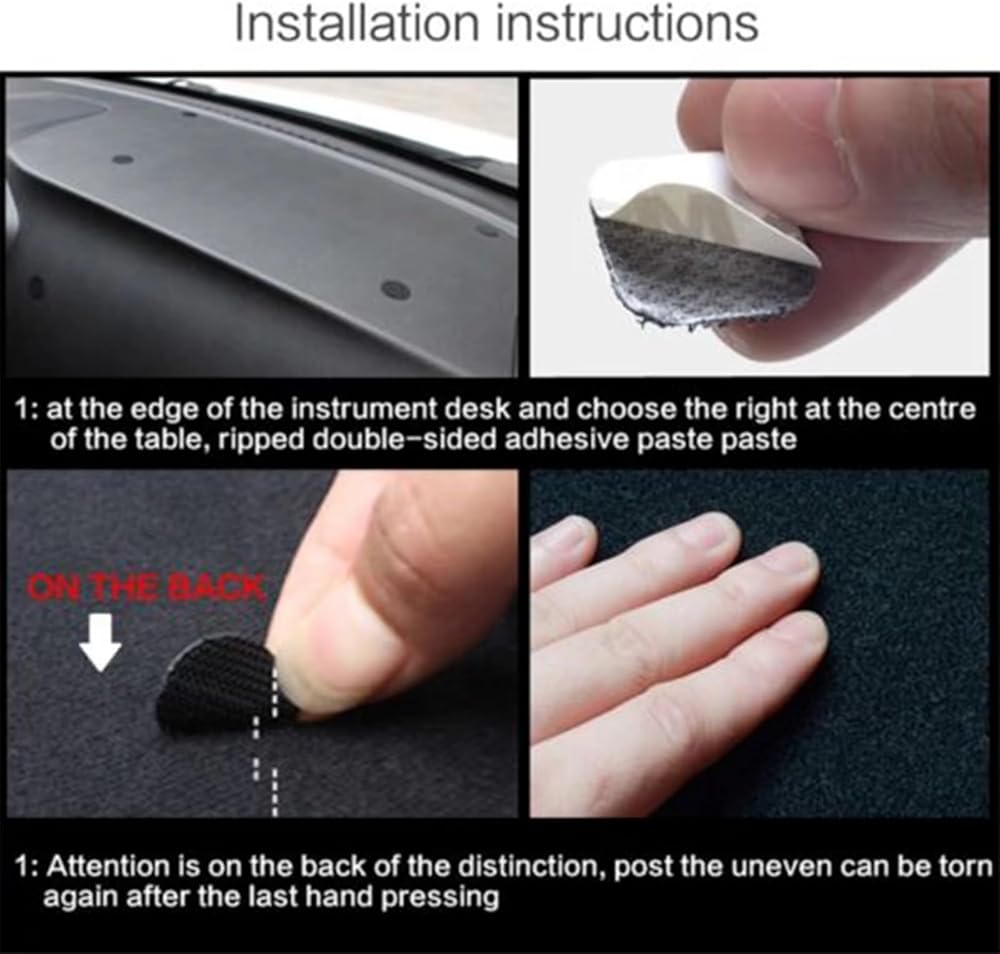 Installation instructions

1: at the edge of the instrument desk and choose the right at the centre of the table, ripped double-sided adhesive paste paste

ON THE BACK

1: Attention is on the back of the distinction, post the uneven can be torn again after the last hand pressing