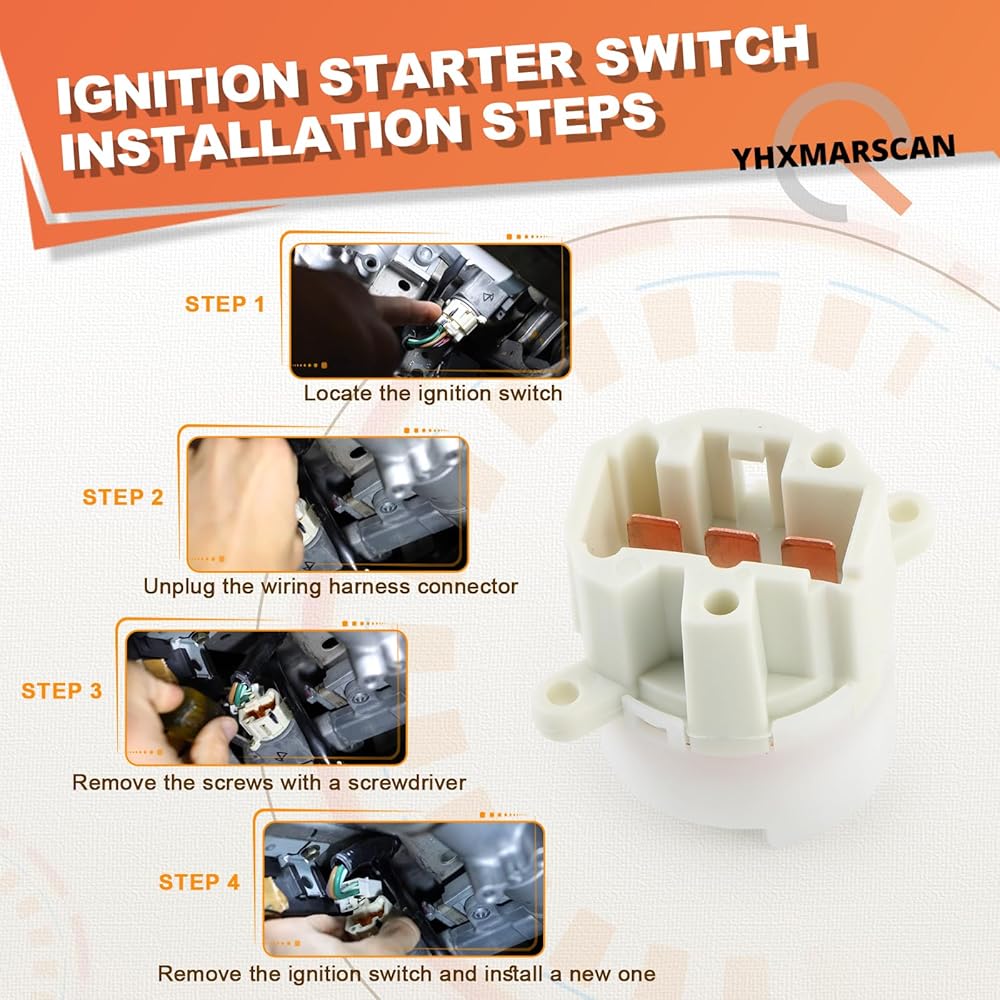 IGNITION STARTER SWITCH INSTALLATION STEPS

YHXMARSCAN

STEP 1

Locate the ignition switch

STEP 2

Unplug the wiring harness connector

STEP 3

Remove the screws with a screwdriver

STEP 4

Remove the ignition switch and install a new one