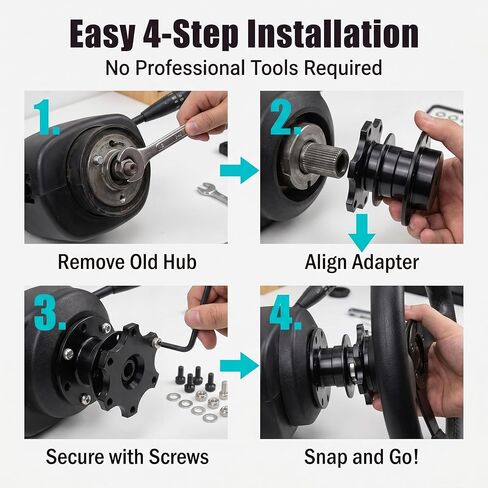 Easy 4-Step Installation

No Professional Tools Required

1.

Remove Old Hub

2.

Align Adapter

3.

Secure with Screws

4.

Snap and Go!