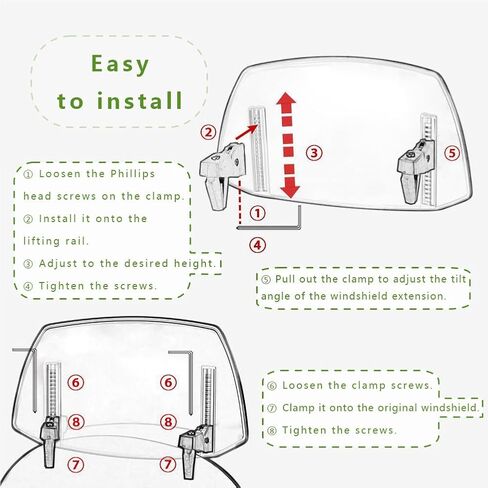 Easy to install

②

③

⑤

①

④

① Loosen the Phillips head screws on the clamp.
② Install it onto the lifting rail.
③ Adjust to the desired height.
④ Tighten the screws.

⑤ Pull out the clamp to adjust the tilt angle of the windshield extension.

⑥ ⑥

⑧ ⑧

⑦ ⑦

⑥ Loosen the clamp screws.
⑦ Clamp it onto the original windshield.
⑧ Tighten the screws.