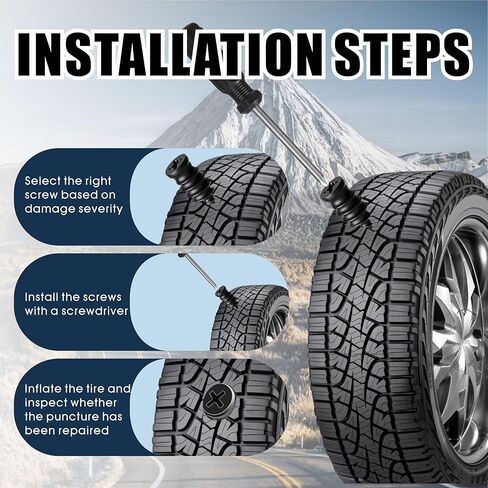 INSTALLATION STEPS

Select the right screw based on damage severity

Install the screws with a screwdriver

Inflate the tire and inspect whether the puncture has been repaired