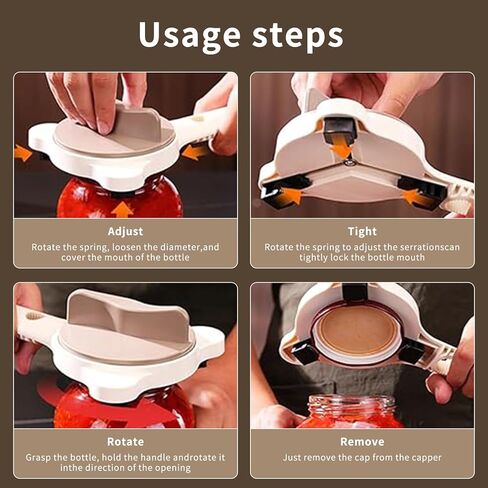 Usage steps

Adjust

Rotate the spring, loosen the diameter,and cover the mouth of the bottle

Tight

Rotate the spring to adjust the serrationscan tightly lock the bottle mouth

Rotate

Grasp the bottle, hold the handle androtate it inthe direction of the opening

Remove

Just remove the cap from the capper