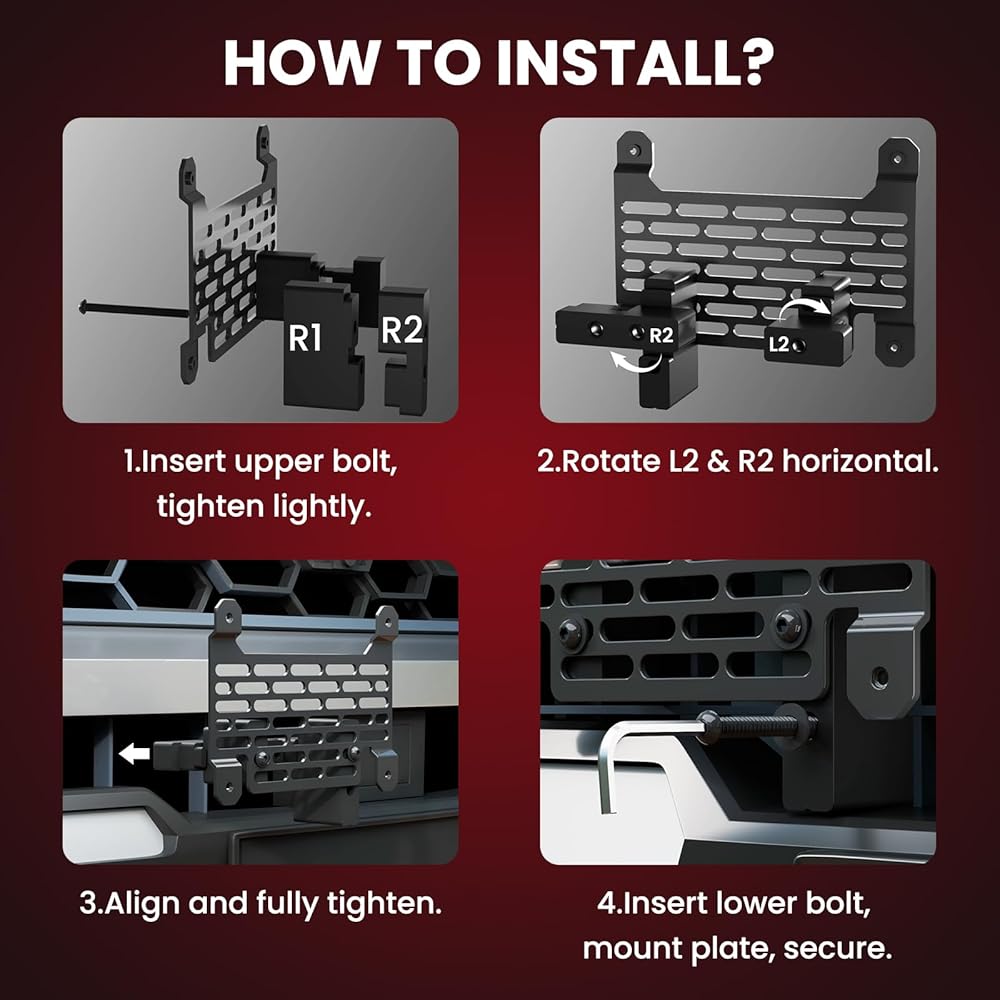 HOW TO INSTALL?

R1 R2

1.Insert upper bolt, tighten lightly.

R2 L2

2.Rotate L2 & R2 horizontal.

3.Align and fully tighten.

4.Insert lower bolt, mount plate, secure.