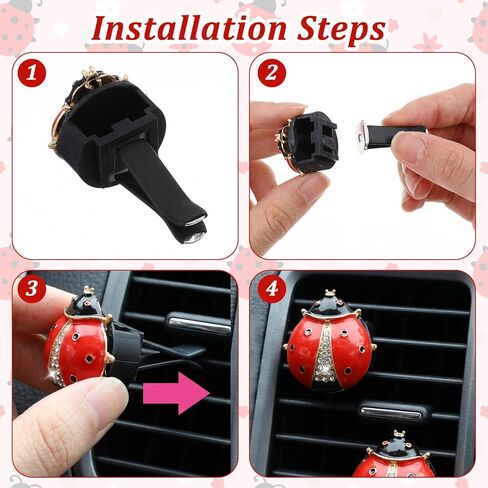 Installation Steps

1

2

3

4