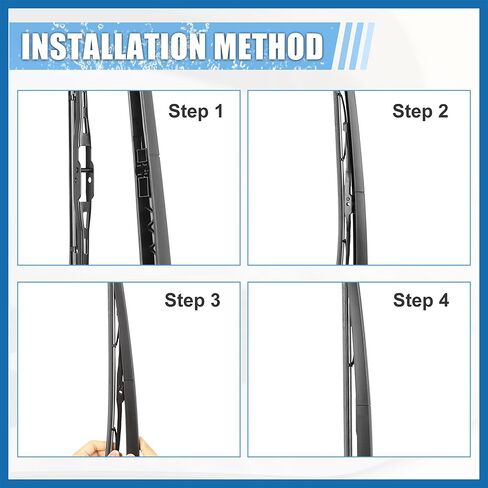 INSTALLATION METHOD

Step 1

Step 2

Step 3

Step 4