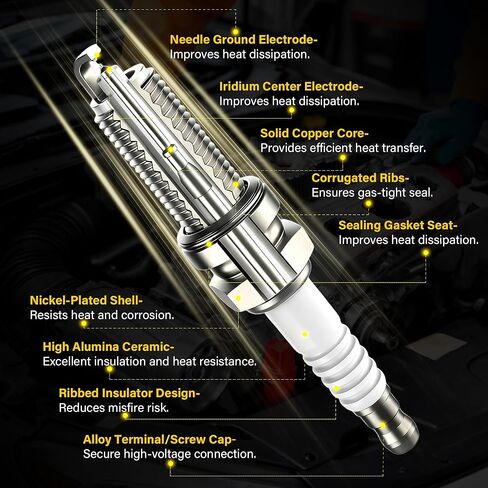 Needle Ground Electrode-
Improves heat dissipation.

Iridium Center Electrode-
Improves heat dissipation.

Solid Copper Core-
Provides efficient heat transfer.

Corrugated Ribs-
Ensures gas-tight seal.

Sealing Gasket Seat-
Improves heat dissipation.

Nickel-Plated Shell-
Resists heat and corrosion.

High Alumina Ceramic-
Excellent insulation and heat resistance.

Ribbed Insulator Design-
Reduces misfire risk.

Alloy Terminal/Screw Cap-
Secure high-voltage connection.