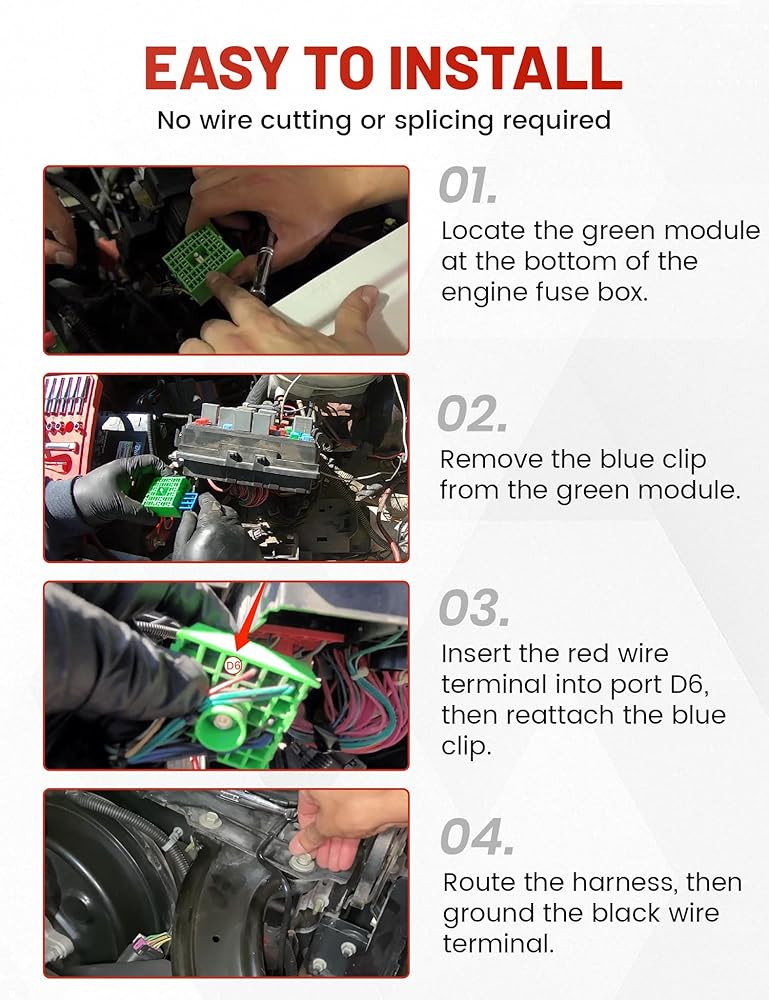 EASY TO INSTALL

No wire cutting or splicing required

01.

Locate the green module at the bottom of the engine fuse box.

02.

Remove the blue clip from the green module.

D6

03.

Insert the red wire terminal into port D6, then reattach the blue clip.

04.

Route the harness, then ground the black wire terminal.