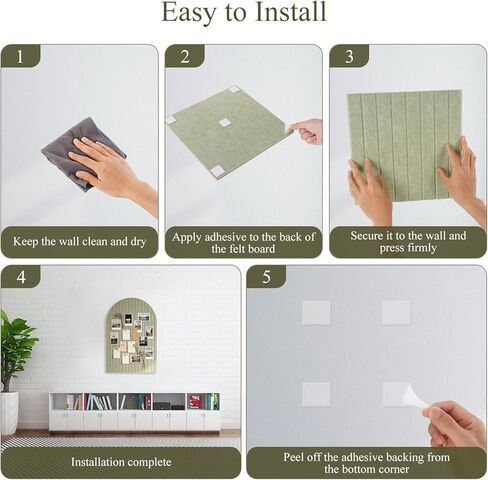 Easy to Install

1

Keep the wall clean and dry

2

Apply adhesive to the back of the felt board

3

Secure it to the wall and press firmly

4

Installation complete

5

Peel off the adhesive backing from the bottom corner