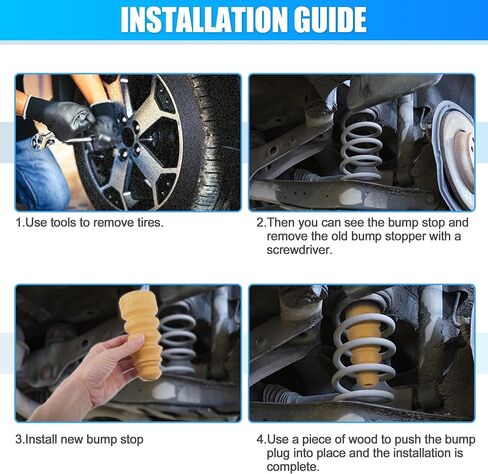 INSTALLATION GUIDE

1.Use tools to remove tires.

2.Then you can see the bump stop and remove the old bump stopper with a screwdriver.

3.Install new bump stop

4.Use a piece of wood to push the bump plug into place and the installation is complete.