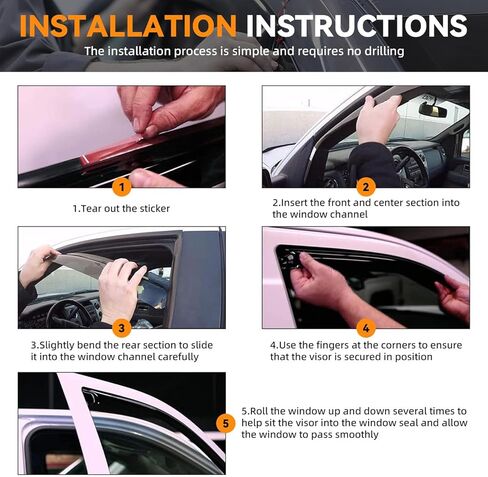 INSTALLATION INSTRUCTIONS

The installation process is simple and requires no drilling

1

1.Tear out the sticker

2

2.Insert the front and center section into the window channel

3

3.Slightly bend the rear section to slide it into the window channel carefully

4

4.Use the fingers at the corners to ensure that the visor is secured in position

5

5.Roll the window up and down several times to help sit the visor into the window seal and allow the window to pass smoothly