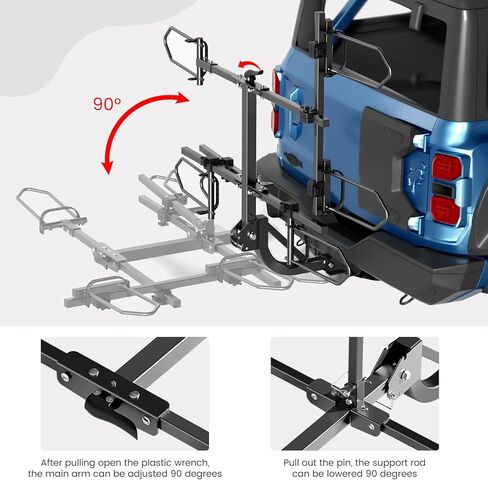 90°

After pulling open the plastic wrench, the main arm can be adjusted 90 degrees

Pull out the pin, the support rod can be lowered 90 degrees