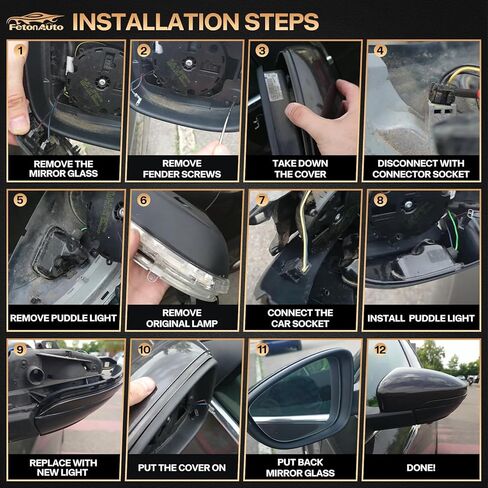 FetonAuto INSTALLATION STEPS

1
REMOVE THE MIRROR GLASS

2
REMOVE FENDER SCREWS

3
TAKE DOWN THE COVER

4
DISCONNECT WITH CONNECTOR SOCKET

5
REMOVE PUDDLE LIGHT

6
REMOVE ORIGINAL LAMP

7
CONNECT THE CAR SOCKET

8
INSTALL PUDDLE LIGHT

9
REPLACE WITH NEW LIGHT

10
PUT THE COVER ON

11
PUT BACK MIRROR GLASS

12
DONE!