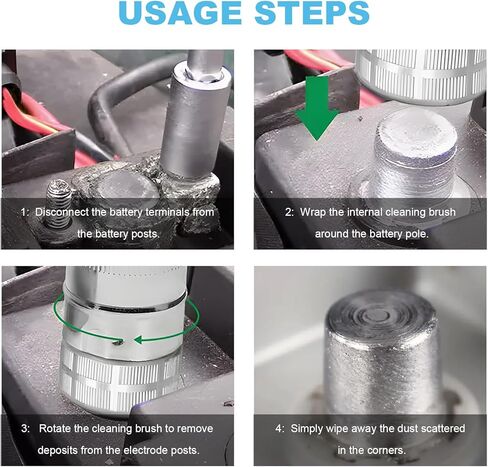 USAGE STEPS

1: Disconnect the battery terminals from the battery posts.

2: Wrap the internal cleaning brush around the battery pole.

3: Rotate the cleaning brush to remove deposits from the electrode posts.

4: Simply wipe away the dust scattered in the corners.