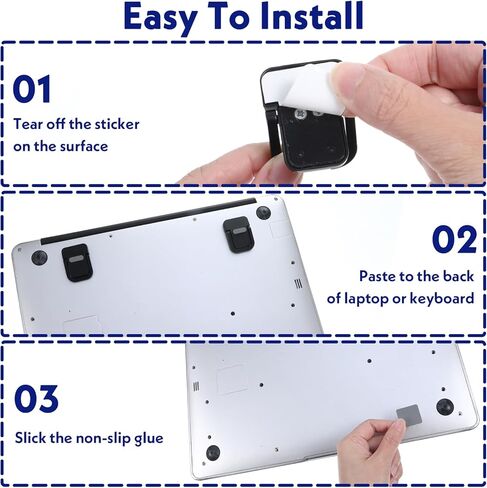 Easy To Install

01

Tear off the sticker on the surface

02

Paste to the back of laptop or keyboard

03

Slick the non-slip glue