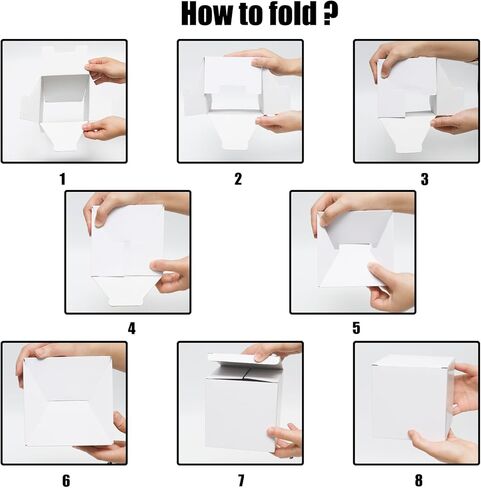 How to fold ?

1

2

3

4

5

6

7

8