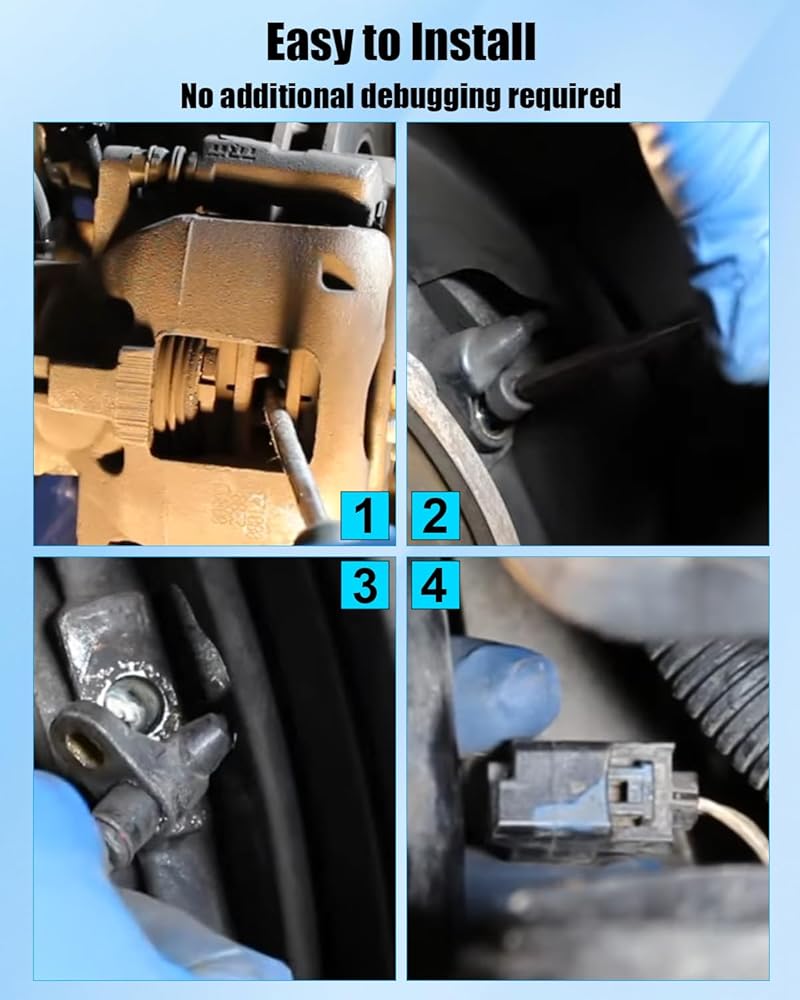 Easy to Install

No additional debugging required

1

2

3

4