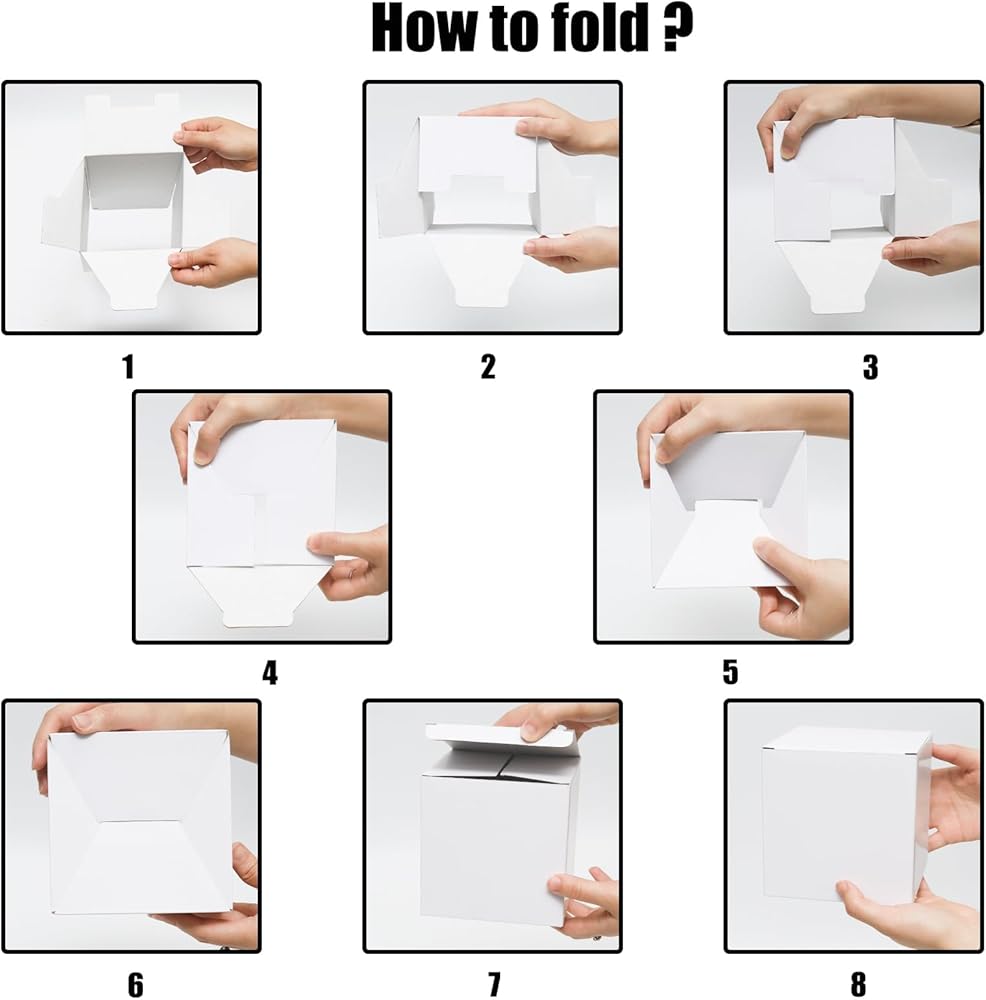 How to fold ?

1

2

3

4

5

6

7

8