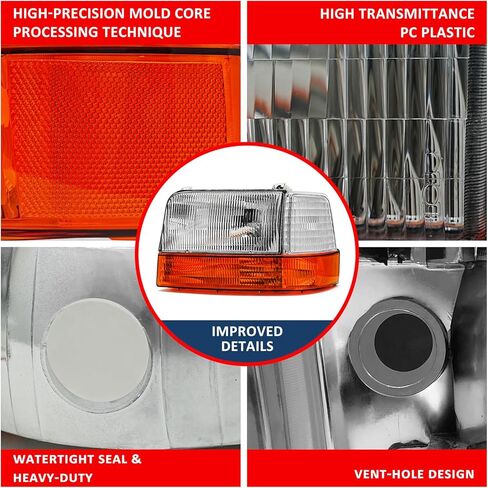 HIGH-PRECISION MOLD CORE PROCESSING TECHNIQUE

HIGH TRANSMITTANCE PC PLASTIC

IMPROVED DETAILS

WATERTIGHT SEAL & HEAVY-DUTY

VENT-HOLE DESIGN